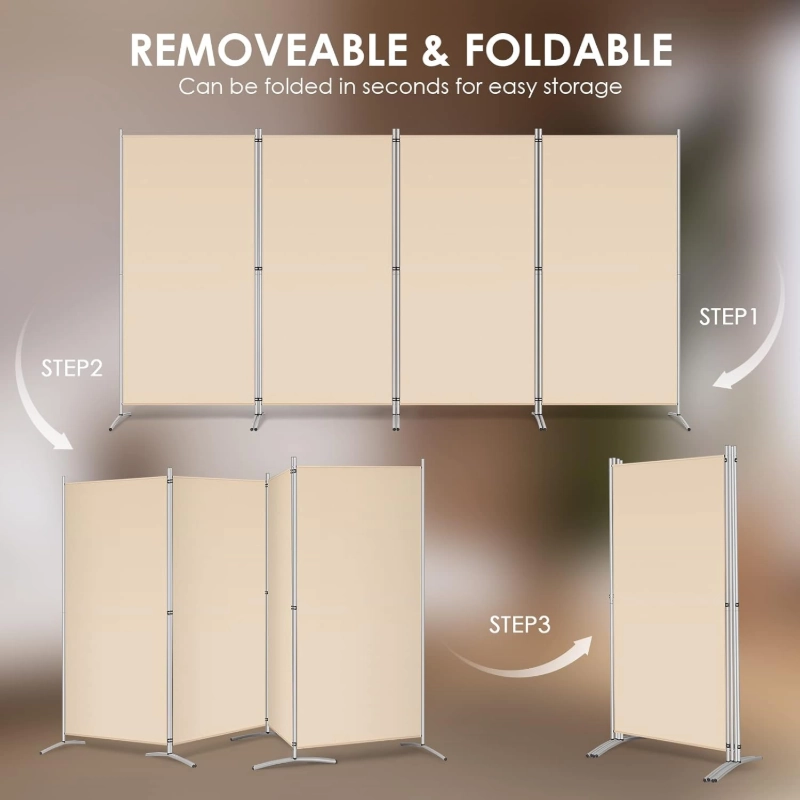 REMOVEABLE & FOLDABLE
Can be folded in seconds for easy storage

STEP1

STEP2

STEP3